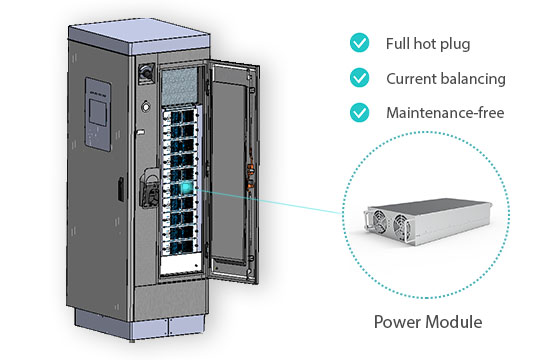 Full hot plug
Current balancing
Maintenance-free

Power Module